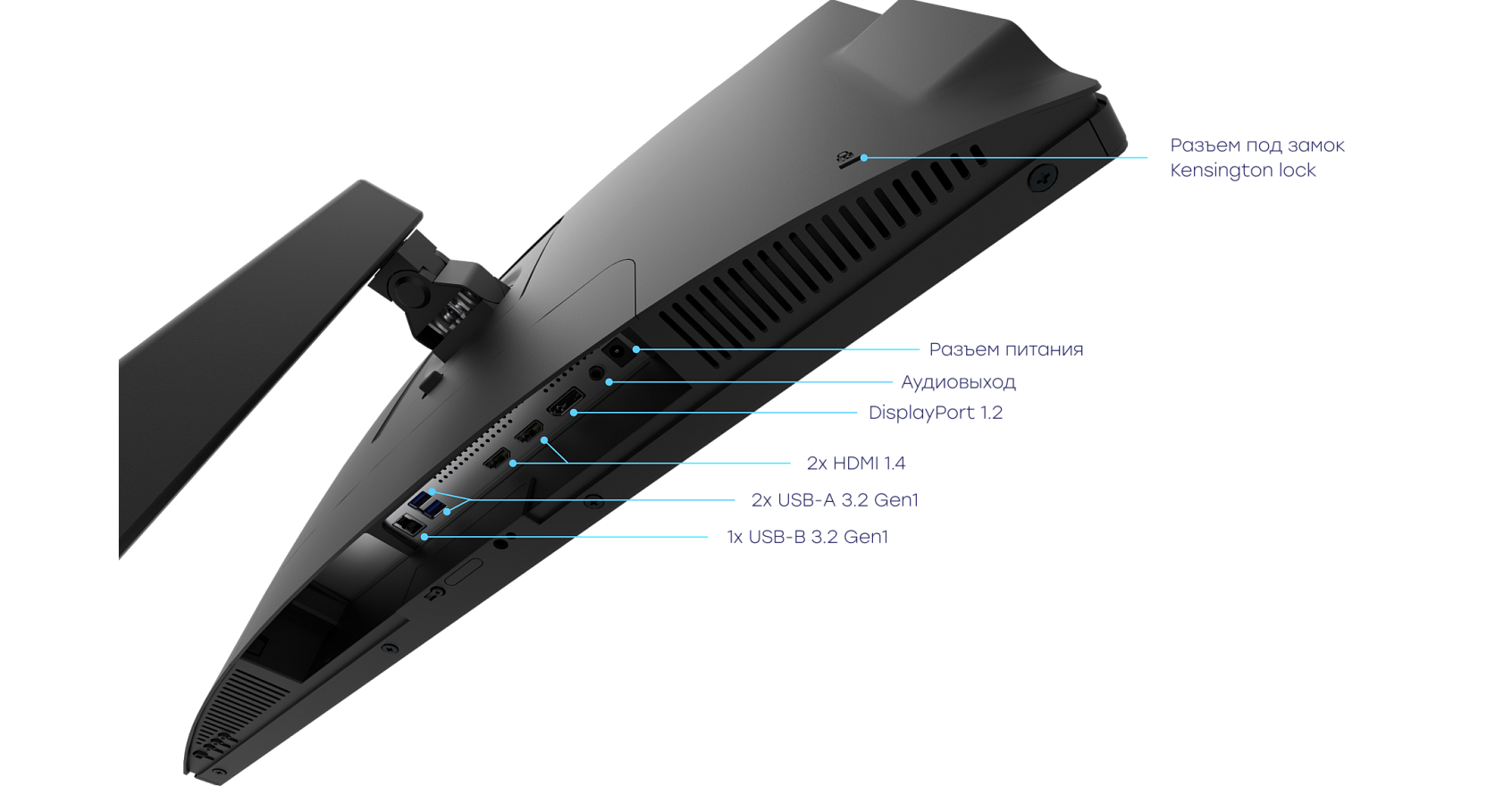 Разъем под замок
Kensington lock

Разъем питания

Аудиовыход

DisplayPort 1.2

2x HDMI 1.4

2x USB-A 3.2 Gen1

1x USB-B 3.2 Gen1